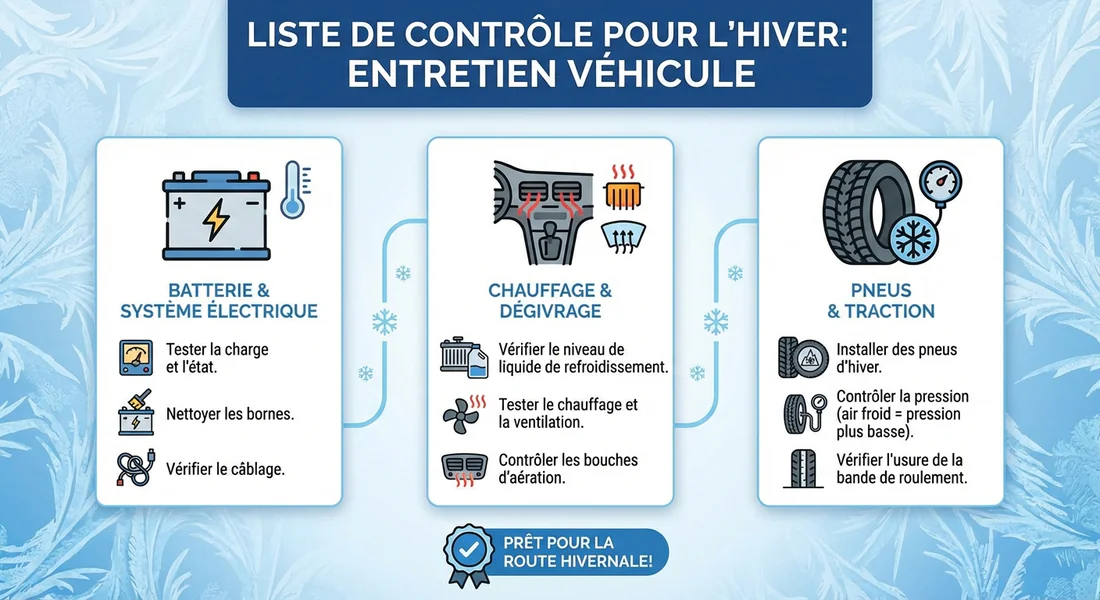 LISTE DE CONTRÔLE POUR L'HIVER: ENTRETIEN VÉHICULE

BATTERIE & SYSTÈME ÉLECTRIQUE

Tester la charge et l'état.

Nettoyer les bornes.

Vérifier le câblage.

CHAUFFAGE & DÉGIVRAGE

Vérifier le niveau de liquide de refroidissement.

Tester le chauffage et la ventilation.

Contrôler les bouches d'aération.

PNEUS & TRACTION

Installer des pneus d'hiver.

Contrôler la pression (air froid = pression plus basse).

Vérifier l'usure de la bande de roulement.

PRÊT POUR LA ROUTE HIVERNALE!